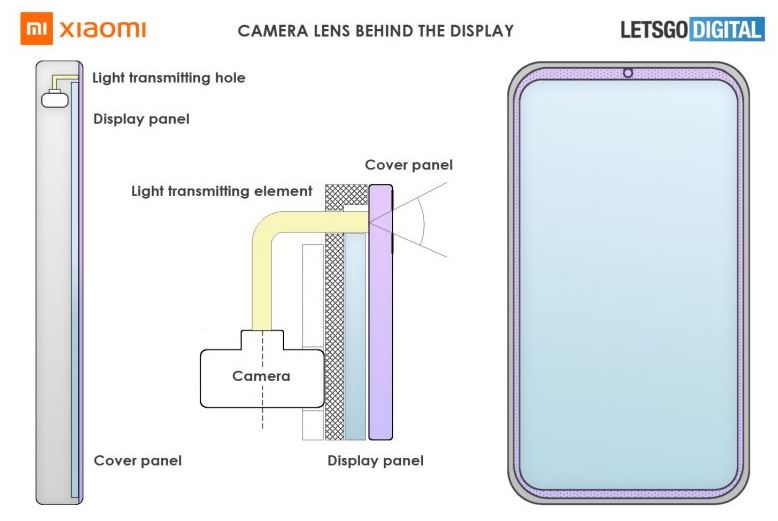 mi XIAOMI

CAMERA LENS BEHIND THE DISPLAY

LETSGO DIGITAL

Light transmitting hole

Display panel

Cover panel

Light transmitting element

Camera

Cover panel

Display panel